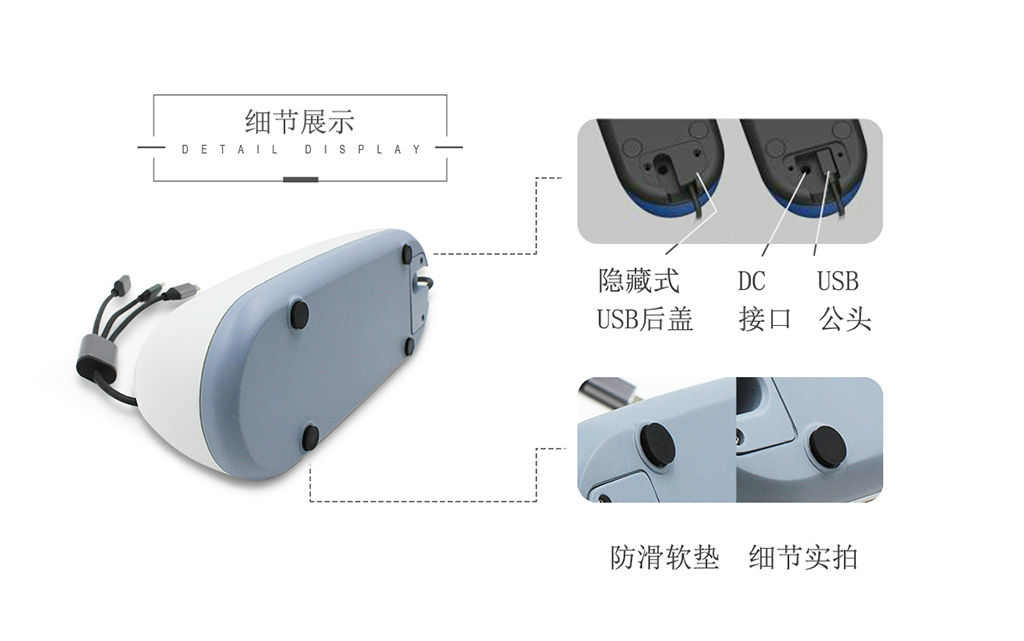 细节展示
DETAIL DISPLAY

隐藏式
USB后盖

DC
接口

USB
公头

防滑软垫 细节实拍